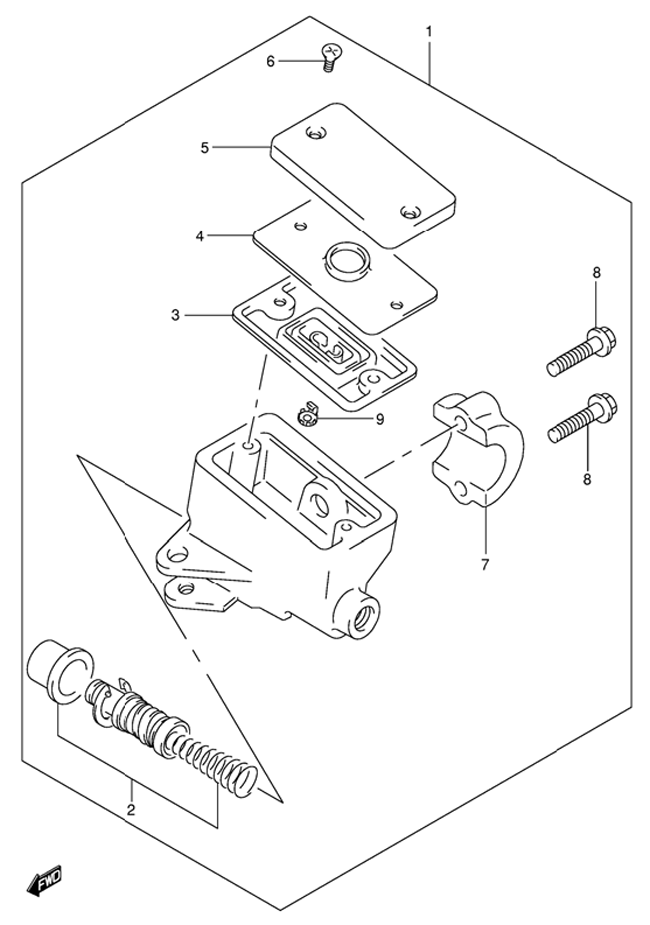 1
6
5
4
3
8
9
8
7
2
FWD