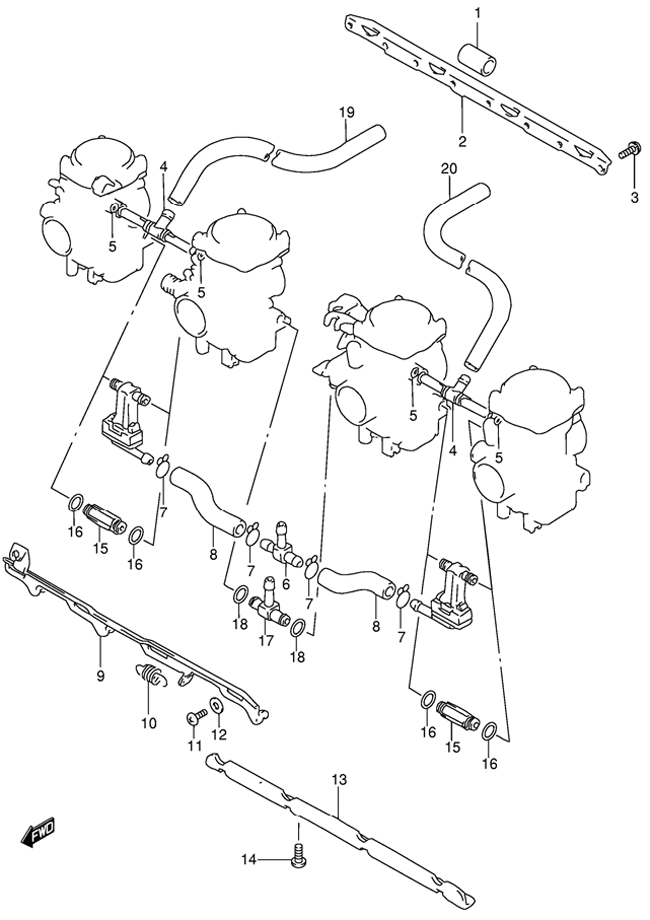 1
2
3
19
20
4
5
5
5
4
5
7
16
15
16
8
7
6
7
18
17
18
8
7
9
10
11
12
16
15
16
13
14
FWD