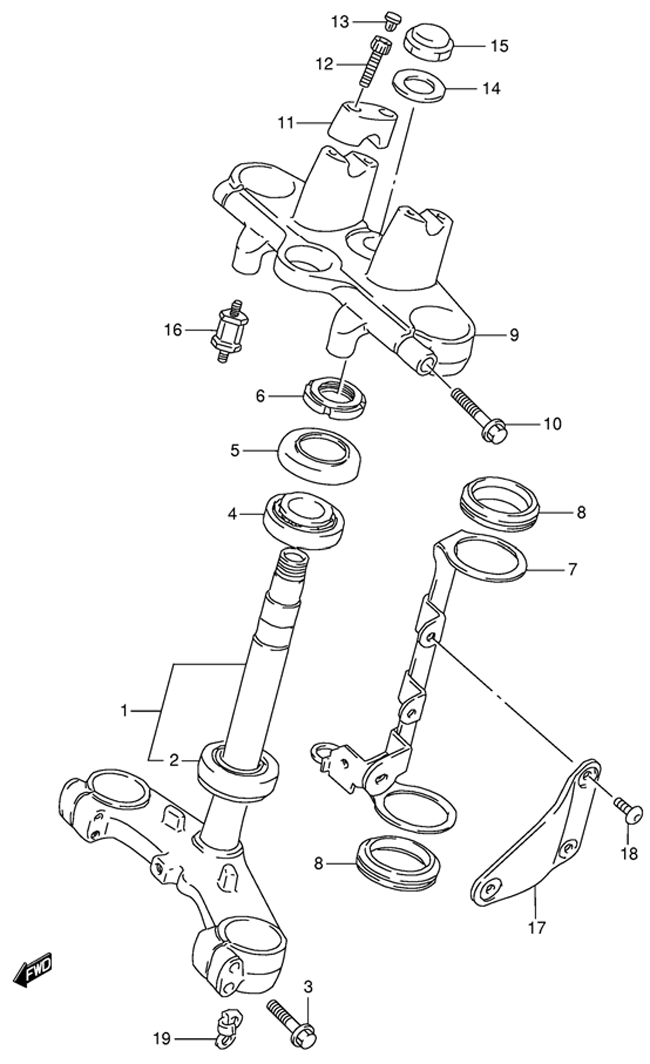 13
15
12
14
11
16
9
6
10
5
4
8
7
1
2
8
18
17
FWD
3
19