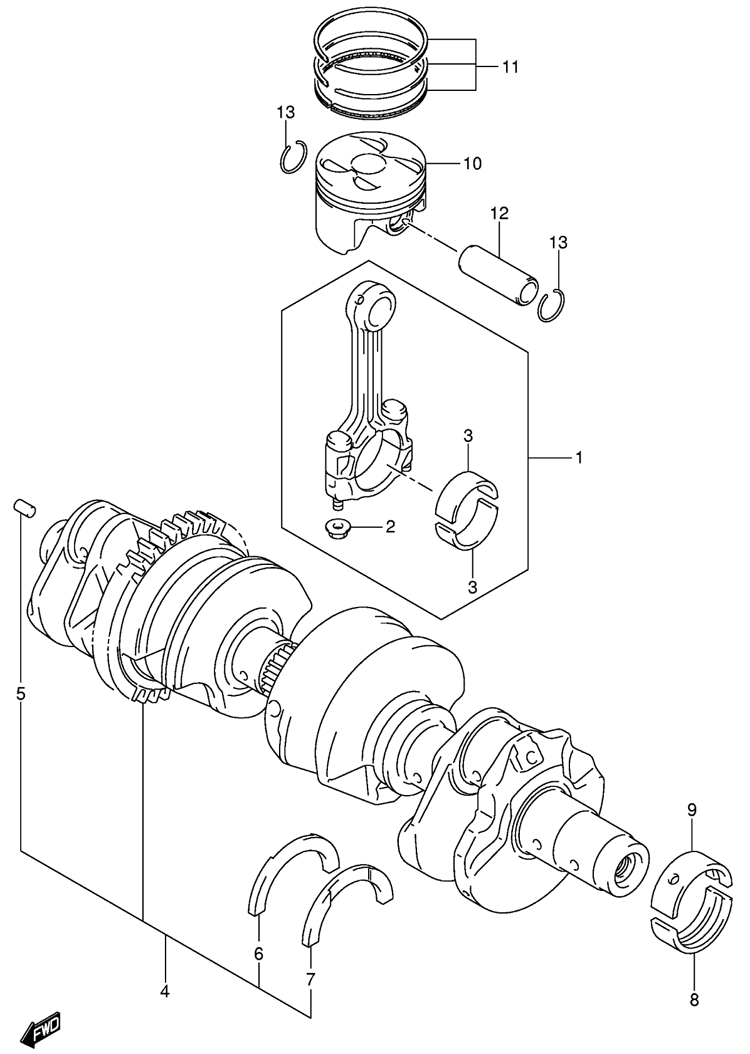 11
13
10
12
13
3
1
2
3
5
9
6
7
4
8
FWD