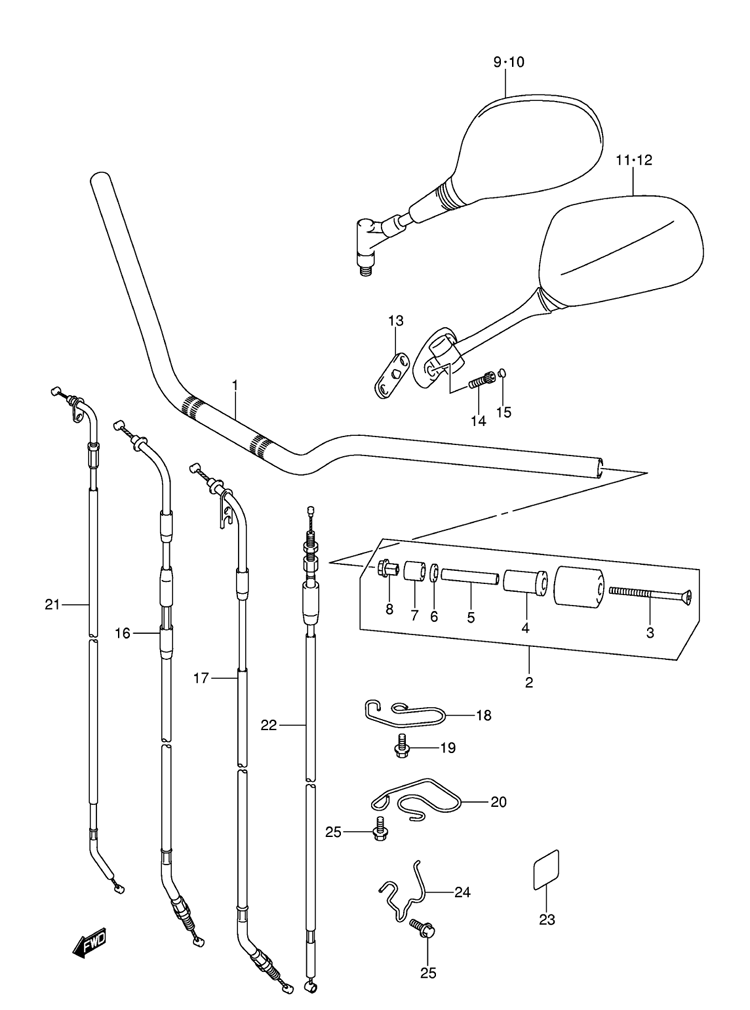 9·10
11·12
13
1
14
15
21
16
17
22
8
7
6
5
4
3
2
18
19
20
25
24
23
25
FWD