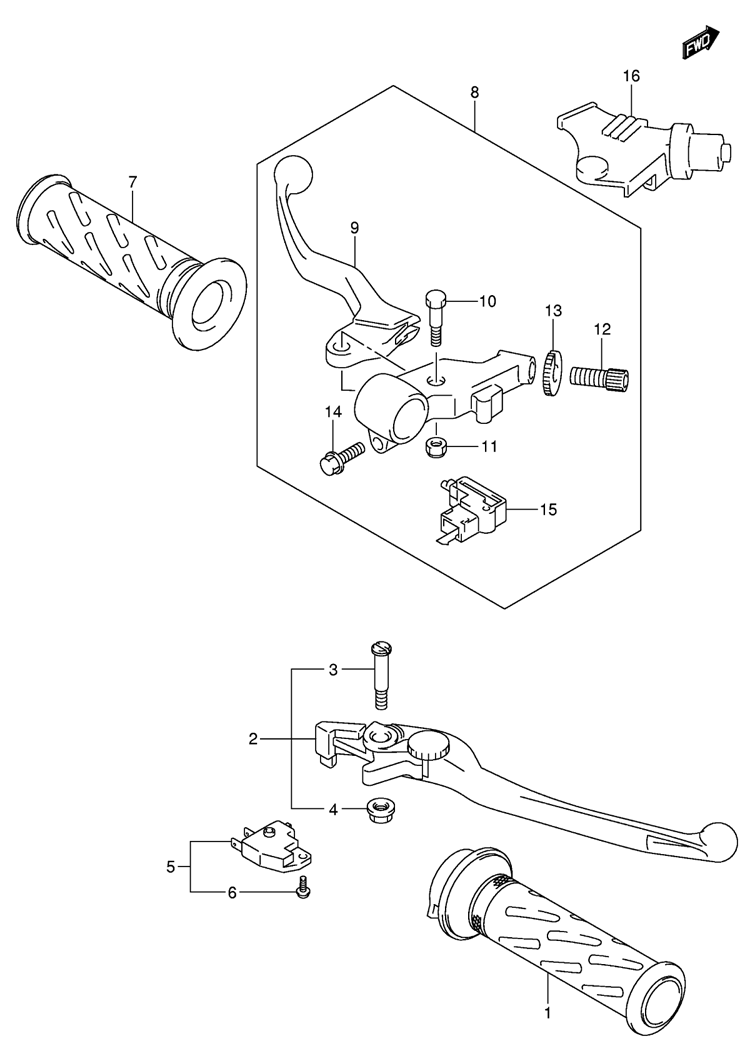 FWD
16
8
7
9
10
13
12
14
11
15
3
2
4
5
6
1