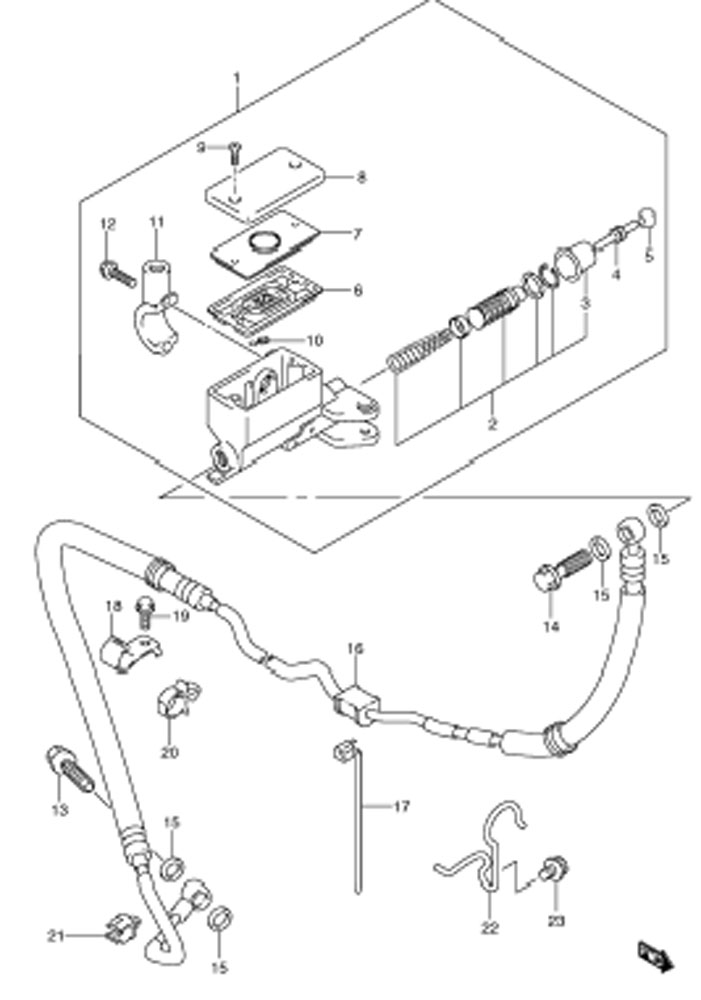 1
9
8
12
11
7
5
4
6
3
10
2
15
15
14
18
19
16
20
13
17
15
22
23
21
15