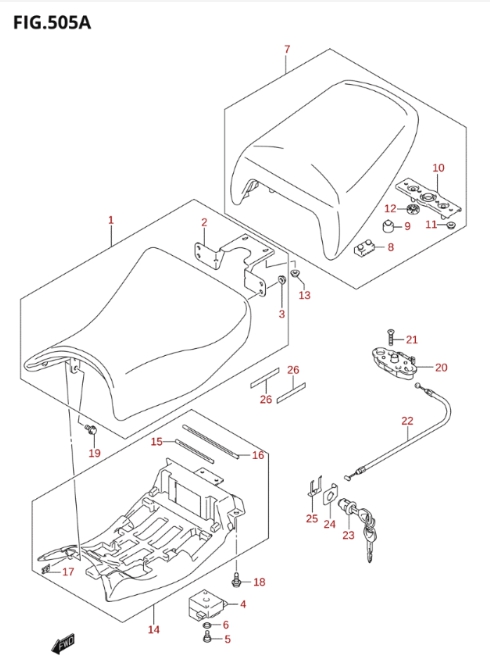 FIG.505A

7
10
12
9
11
8
1
2
13
3
21
20
26
26
22
19
15
16
25
24
23
17
18
4
14
6
5
FWD