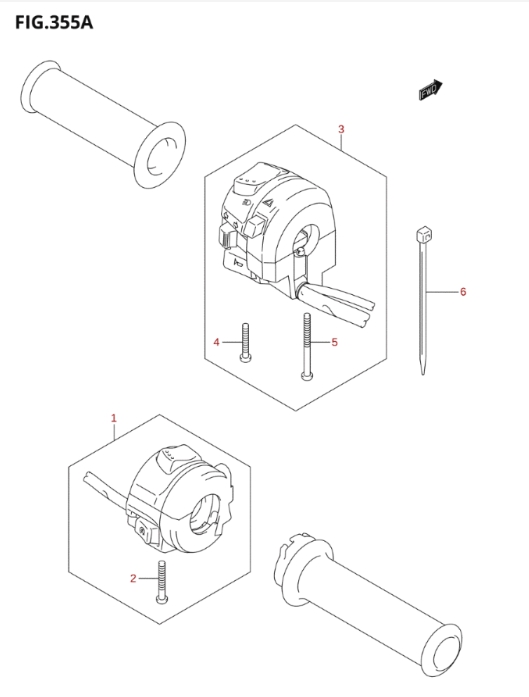 FIG.355A

FWD

3

6

4

5

1

2