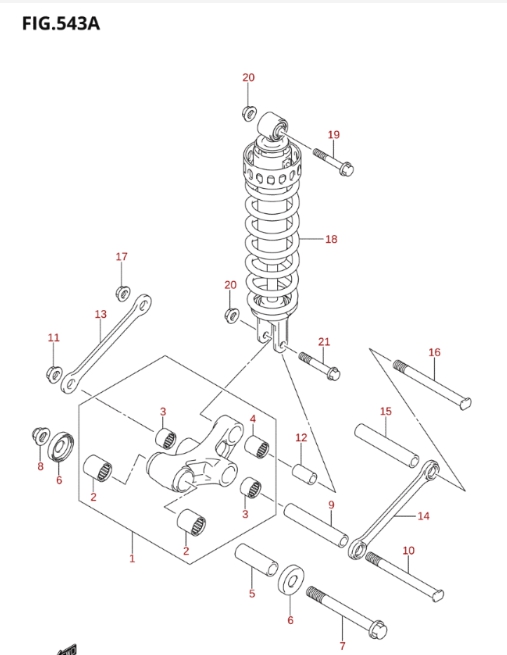 FIG.543A

20
19
18
17
20
13
11
21
16
3
4
15
12
8
6
2
3
9
14
2
1
10
5
6
7