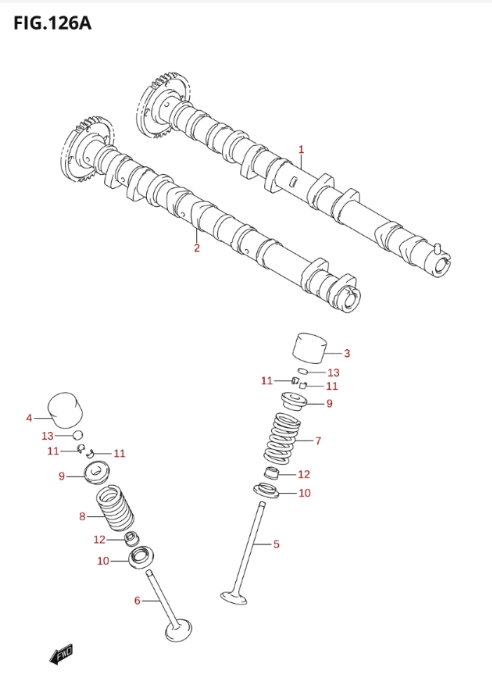 FIG.126A

1
2
3
13
11
11
9
7
12
10
5
4
13
11
11
9
8
12
10
6
FWD