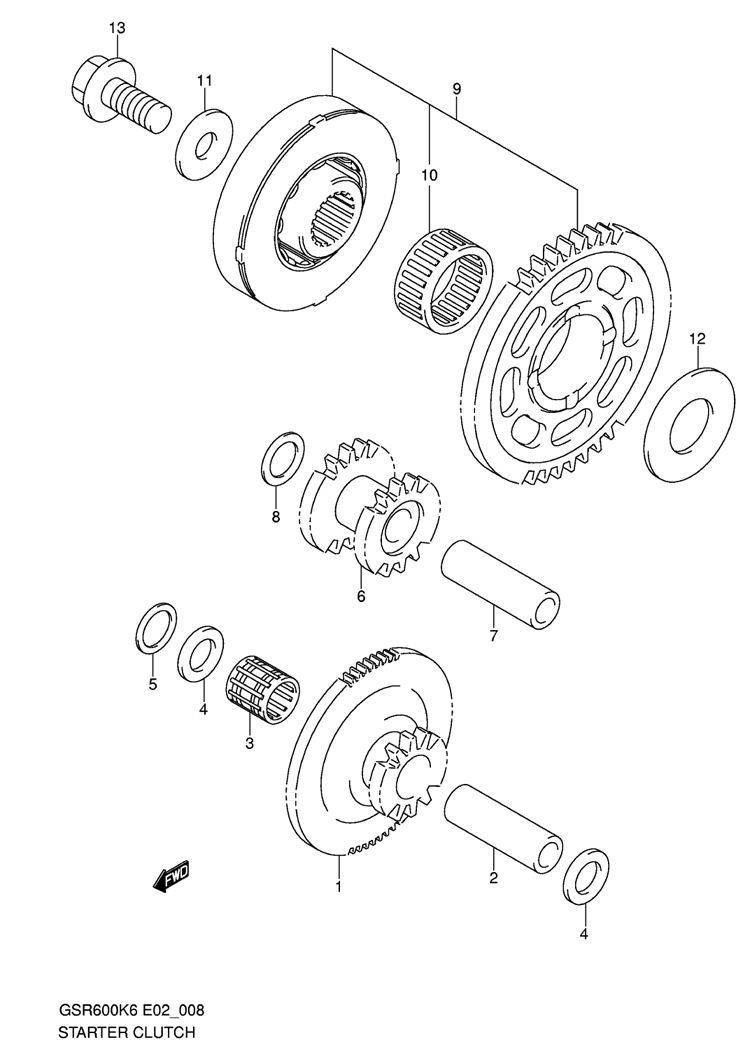 13
11
9
10
12
8
6
7
5
4
3
1
2
4
FWD

GSR600K6 E02_008
STARTER CLUTCH