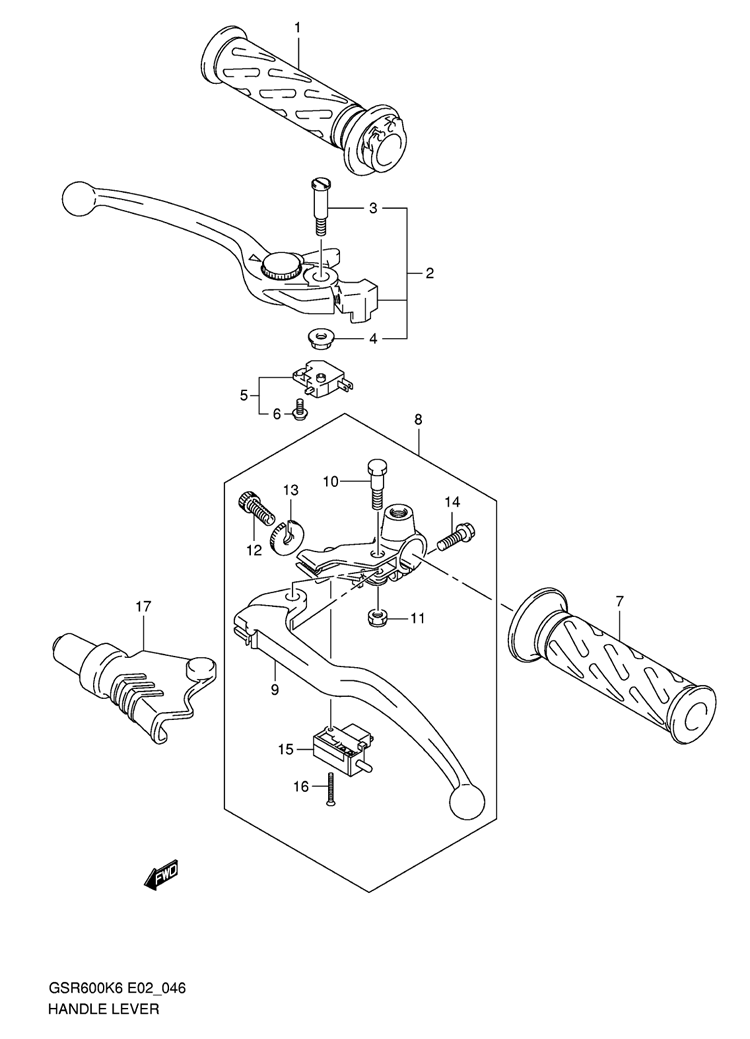 1
3
2
4
5
6
8
10
13
14
12
11
17
7
9
15
16
FWD
GSR600K6 E02_046
HANDLE LEVER