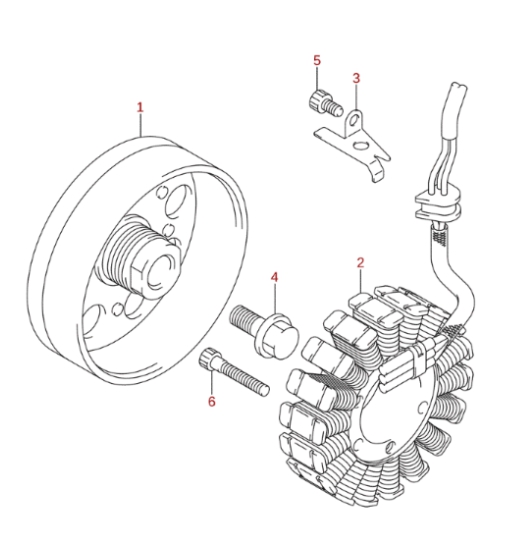 5
3
1
2
4
6