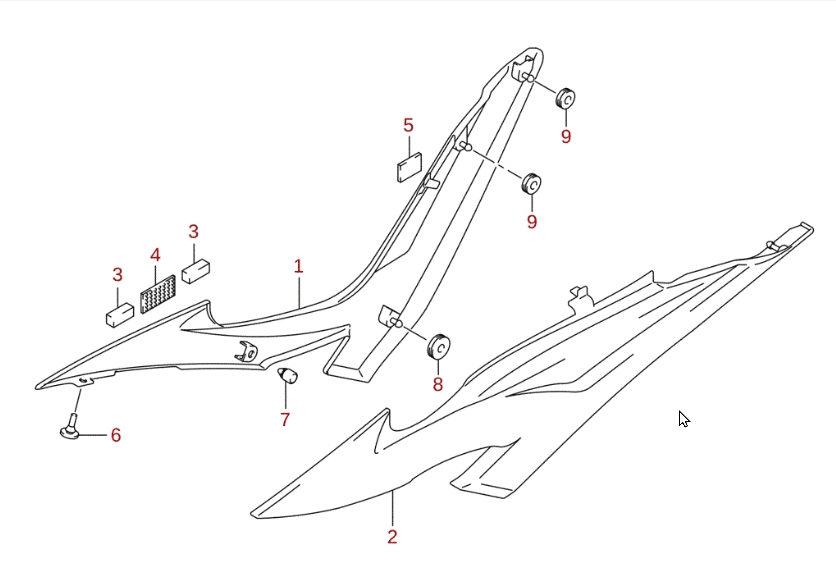 5
9
9
3
4
3
1
8
7
6
2