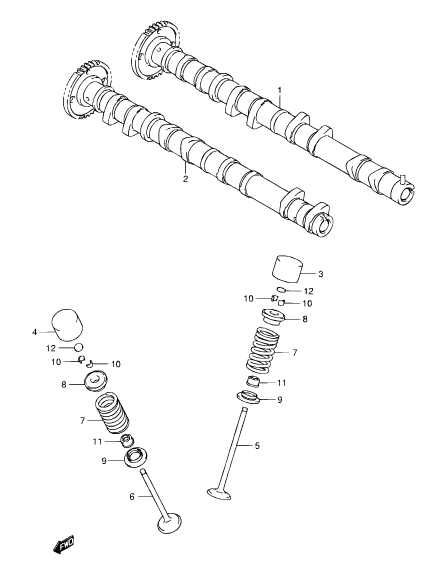 1
2
3
12
10
10
8
7
11
9
5
4
12
10
10
8
7
11
9
6
FWD