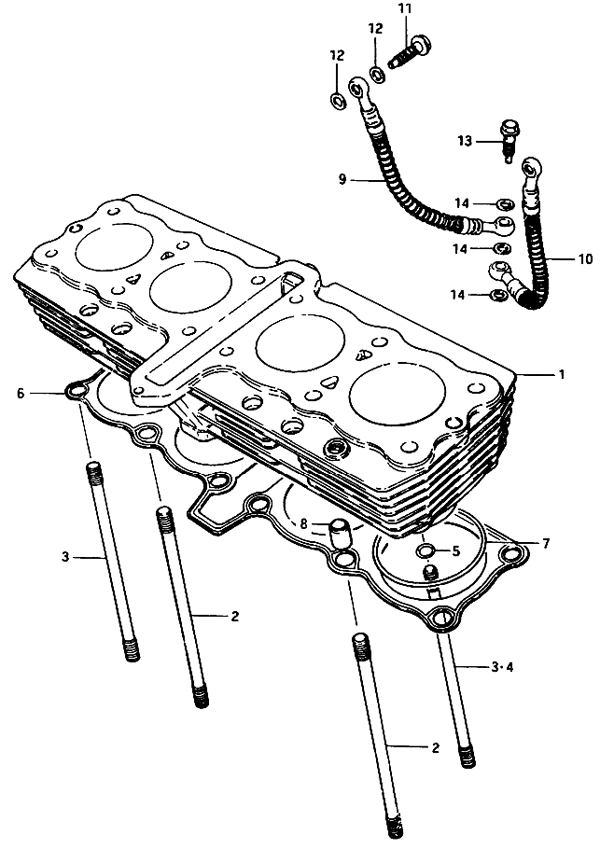 11
12
12
13
9
14
14
10
14
1
6
8
5
7
3
2
3·4
2