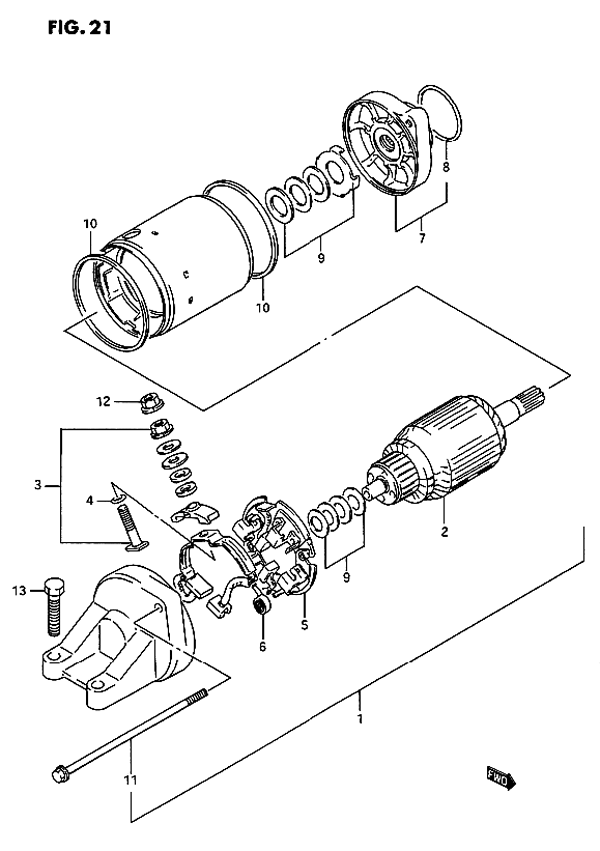 FIG. 21

8

7

9

10

10

12

3

4

2

9

13

5

6

1

11

FWD