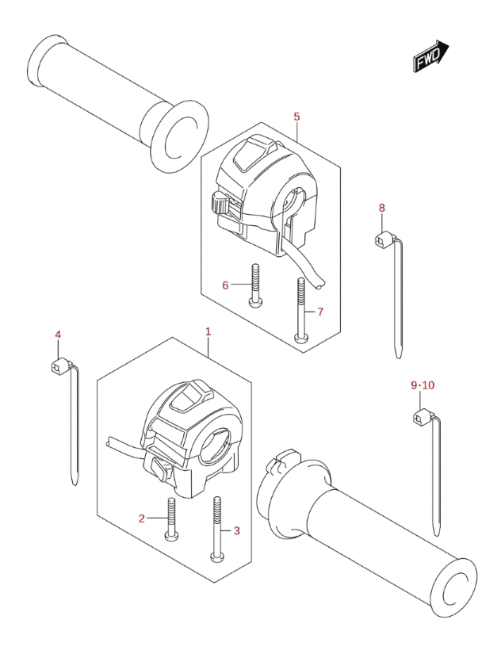 FWD

5

8

6

7

4

1

9·10

2

3