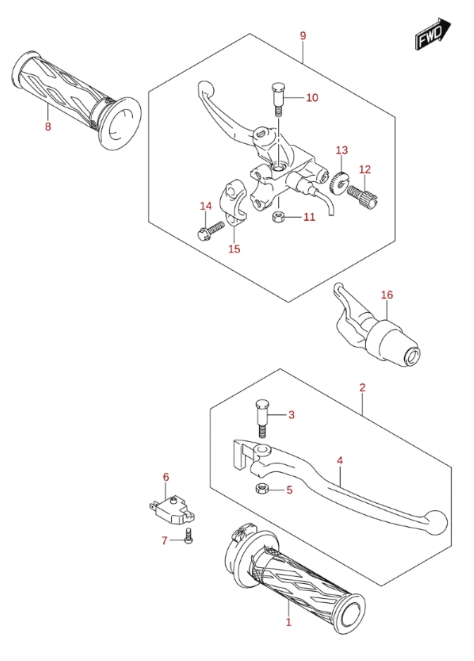 FWD

9

8

10

13

12

14

11

15

16

2

3

4

6

5

7

1