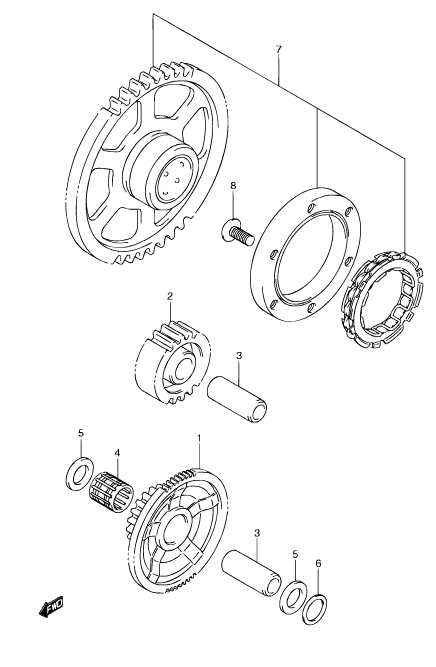 7
8
2
3
5
4
1
3
5
6
FWD