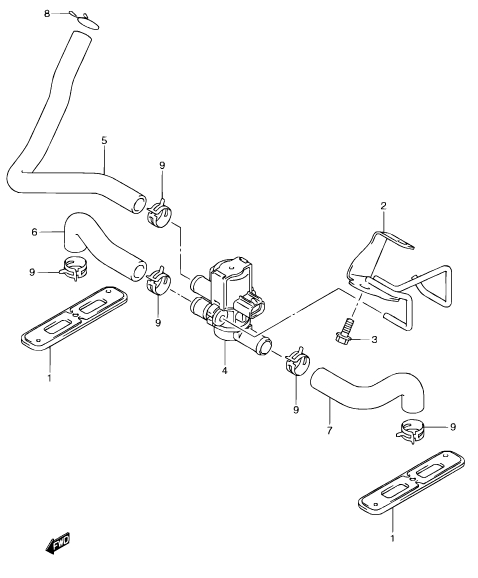 8

5

9

2

6

9

9

3

1

4

9

7

9

1

FWD