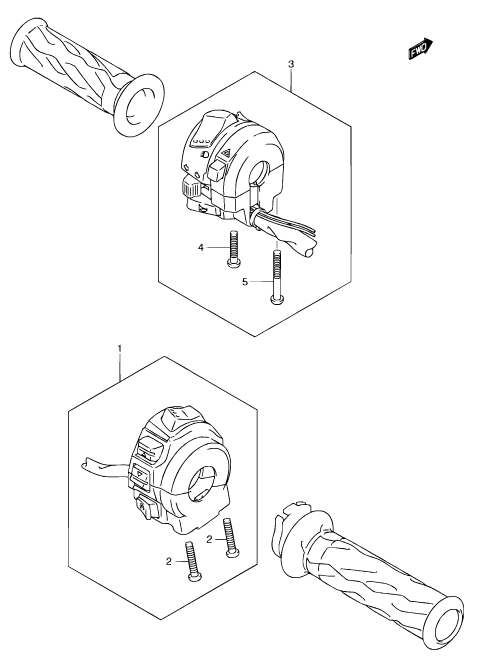 FWD
3
4
5
1
2
2