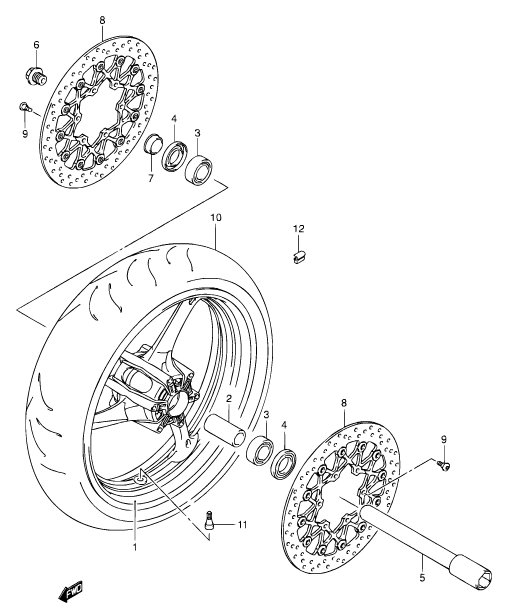 8
6
9
4
3
7
10
12
2
3
4
8
9
11
1
5
FWD