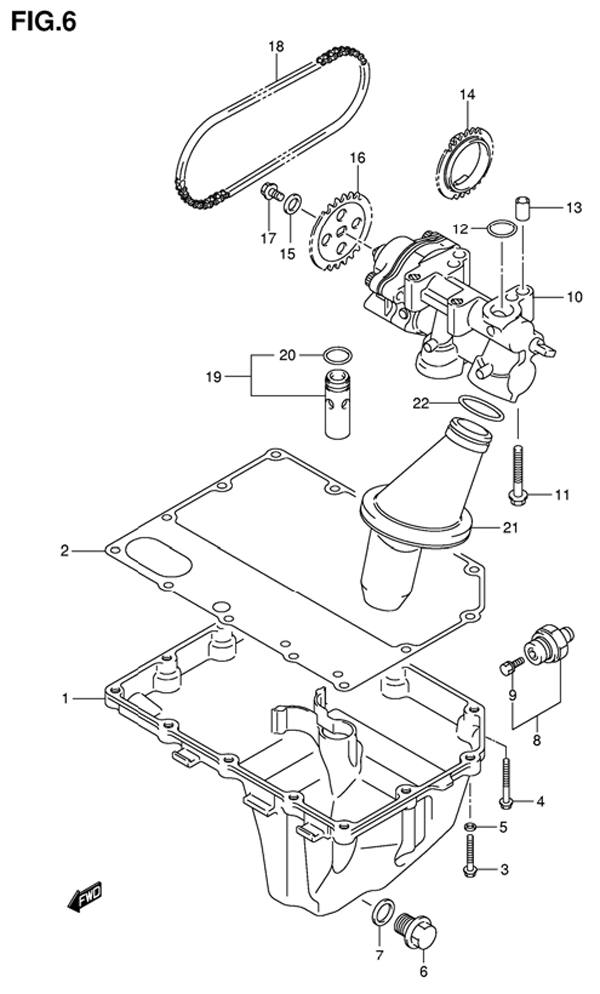 FIG.6

18
14
16
13
12
17
15
10
20
19
22
11
21
2
9
8
1
4
5
3
FWD
7
6