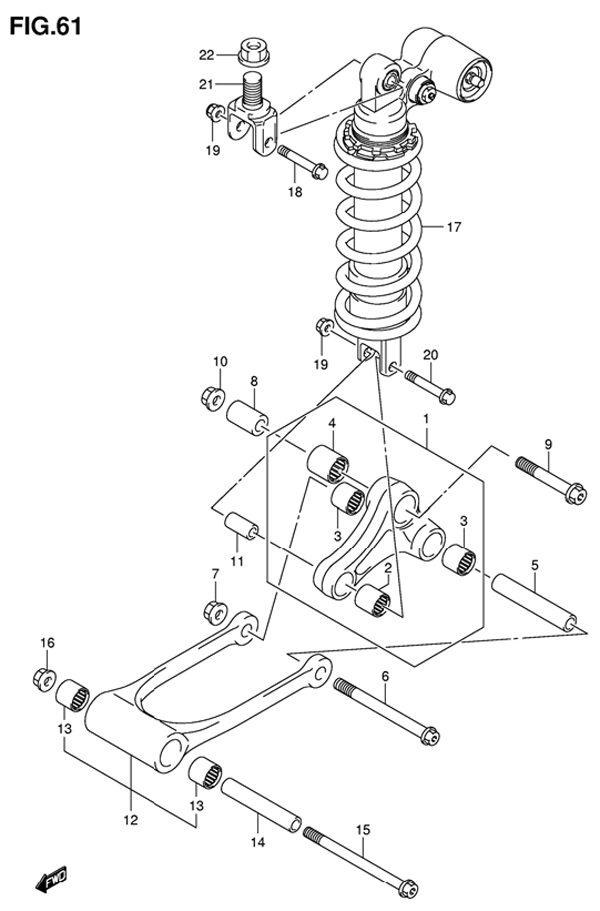 FIG.61

22
21
19
18
17
19
20
10
8
4
1
9
3
3
11
2
5
7
16
6
13
12
13
14
15
FWD