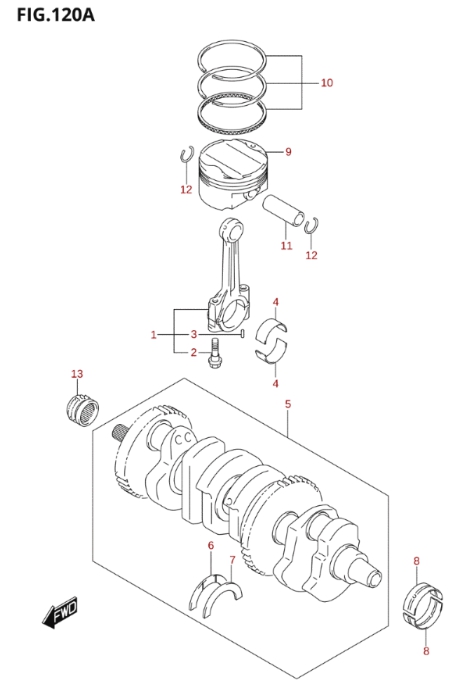 FIG.120A

10
9
12
11
12
4
1
3
2
4
13
5
6
7
8
8
FWD