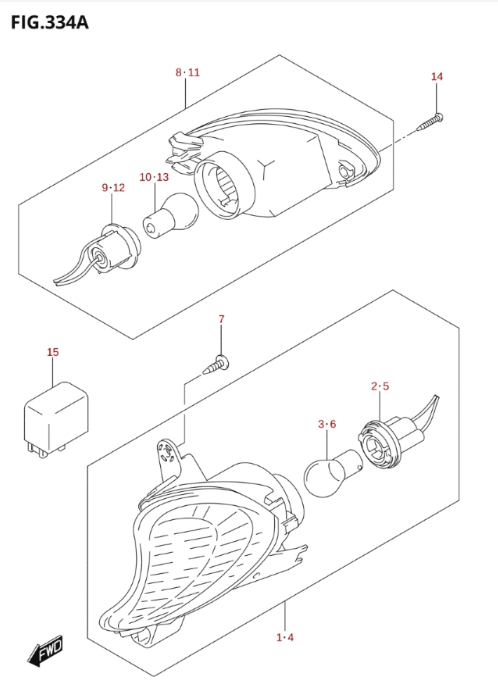 FIG.334A

8·11

14

9·12

10·13

7

15

2·5

3·6

1·4

FWD