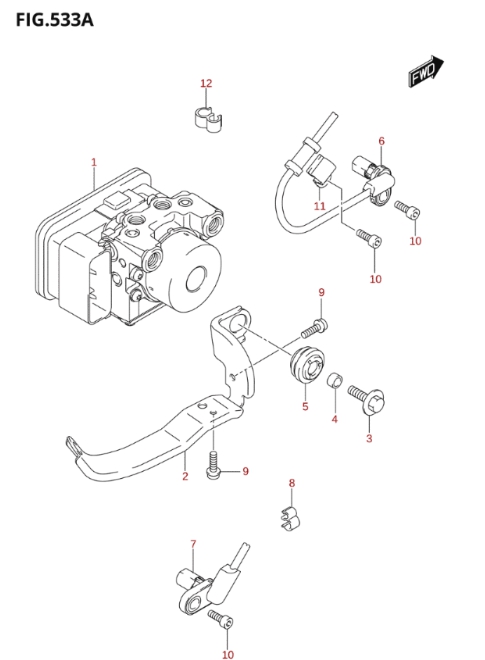 FIG.533A

FWD

12

1

6

11

10

10

9

5

4

3

2

9

8

7

10