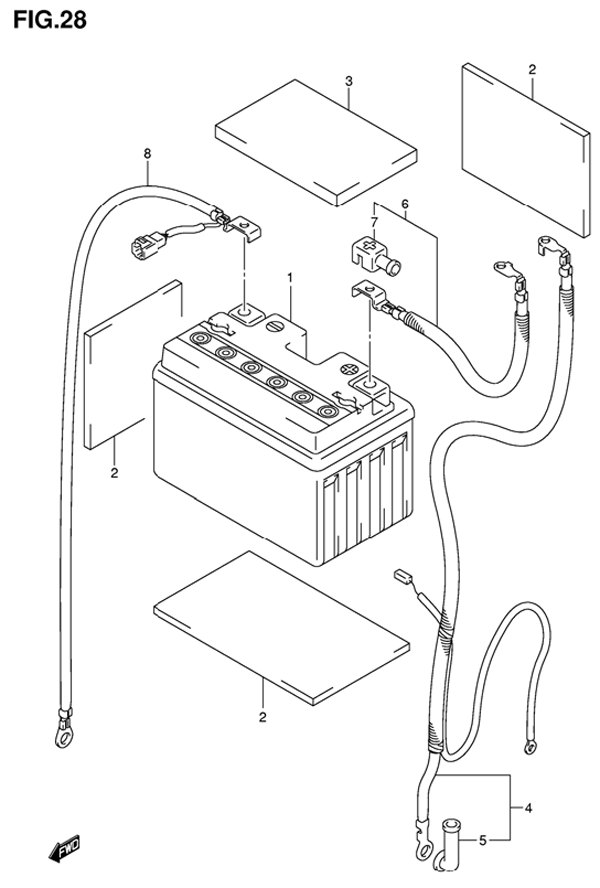 FIG.28

3

2

8

6

7

1

2

2

4

5

FWD