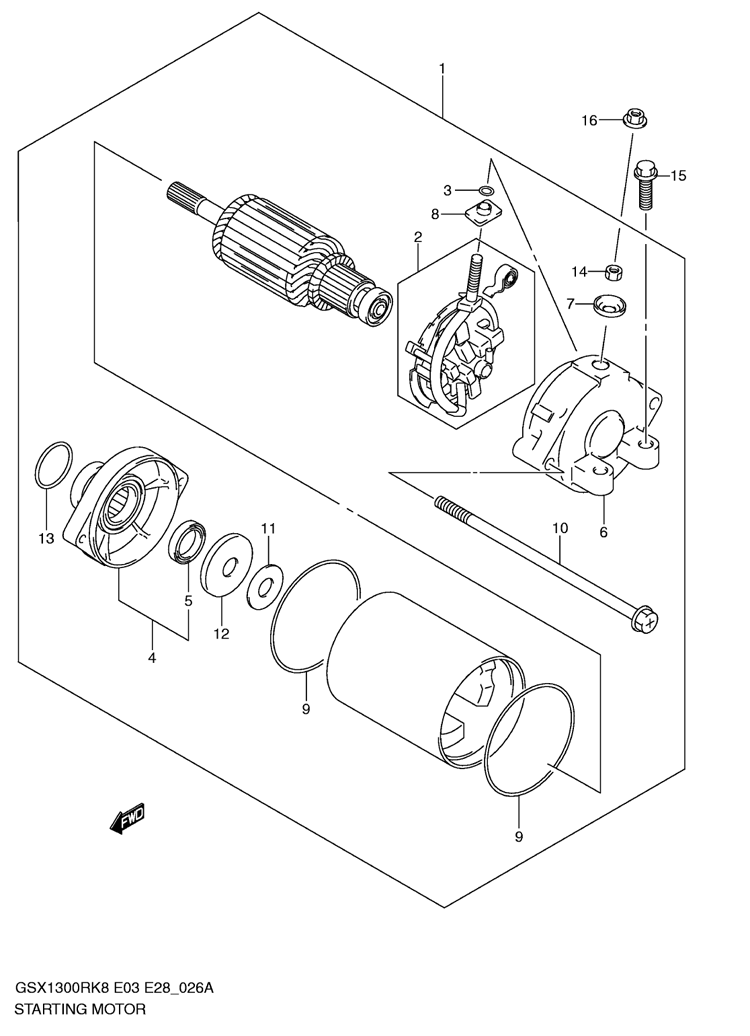 1
16
15
3
8
2
14
7
6
10
13
11
5
12
4
9
9
FWD
GSX1300RK8 E03 E28_026A
STARTING MOTOR