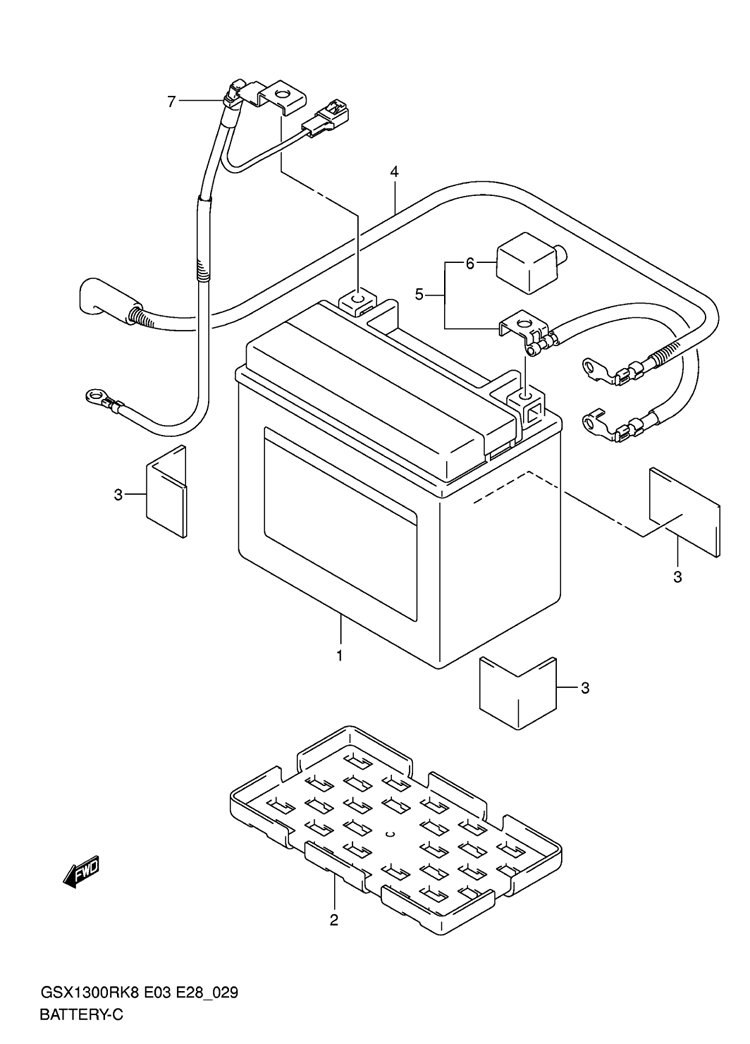 7
4
6
5
3
3
1
3
FWD
2
GSX1300RK8 E03 E28_029
BATTERY-C