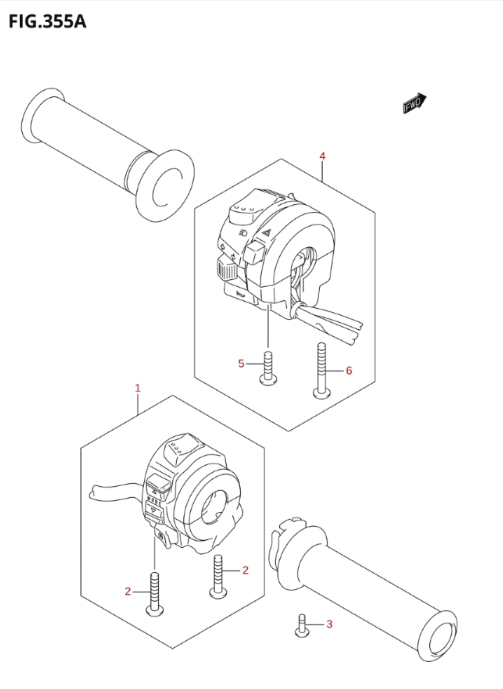 FIG.355A

FWD

4

5

6

1

2

2

3