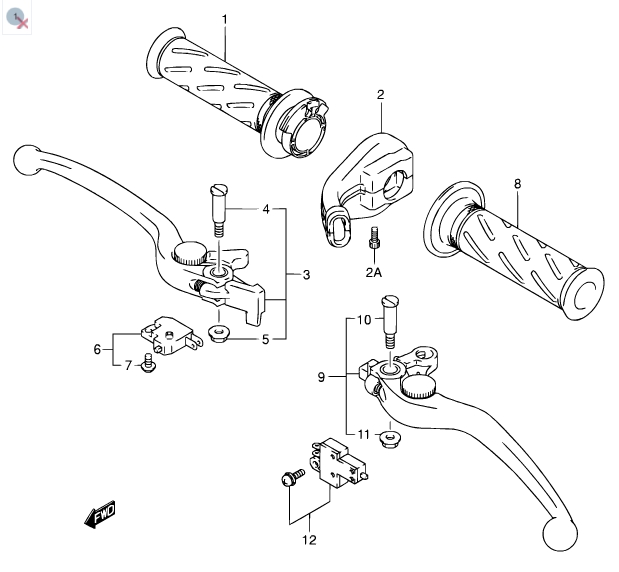 1
2
8
4
3
2A
5
6
7
10
9
11
12
FWD