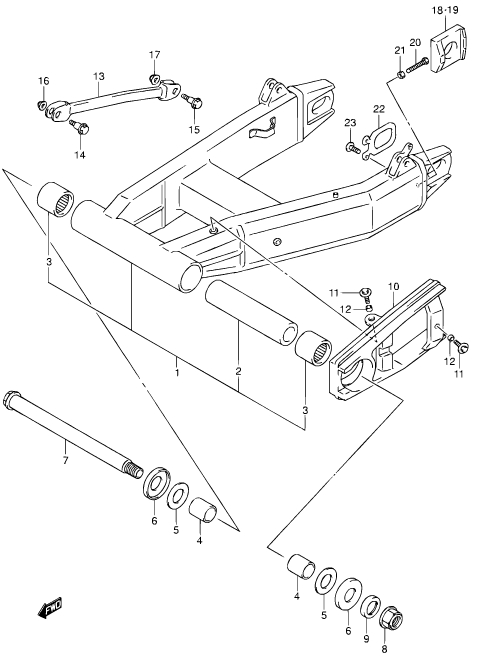 18·19
21
20
17
16
13
22
23
15
14
3
11
10
12
12
11
1
2
3
7
6
5
4
4
5
6
9
8
FWD