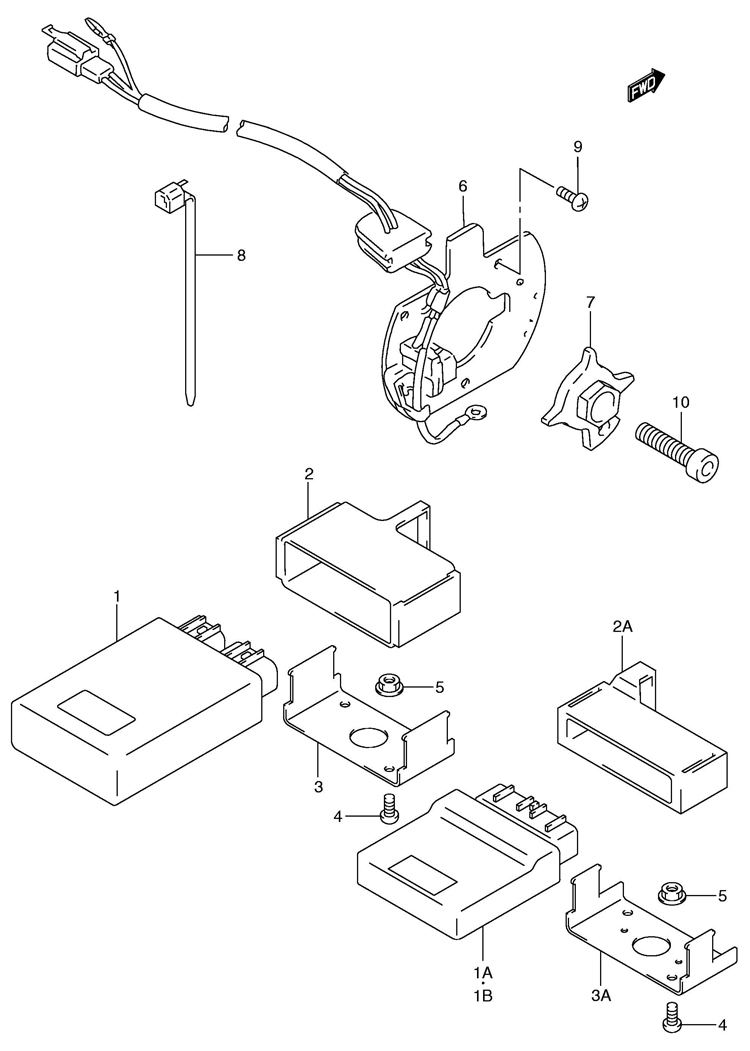 FWD

9

6

8

7

10

2

1

2A

5

3

4

5

1A
•
1B

3A

4