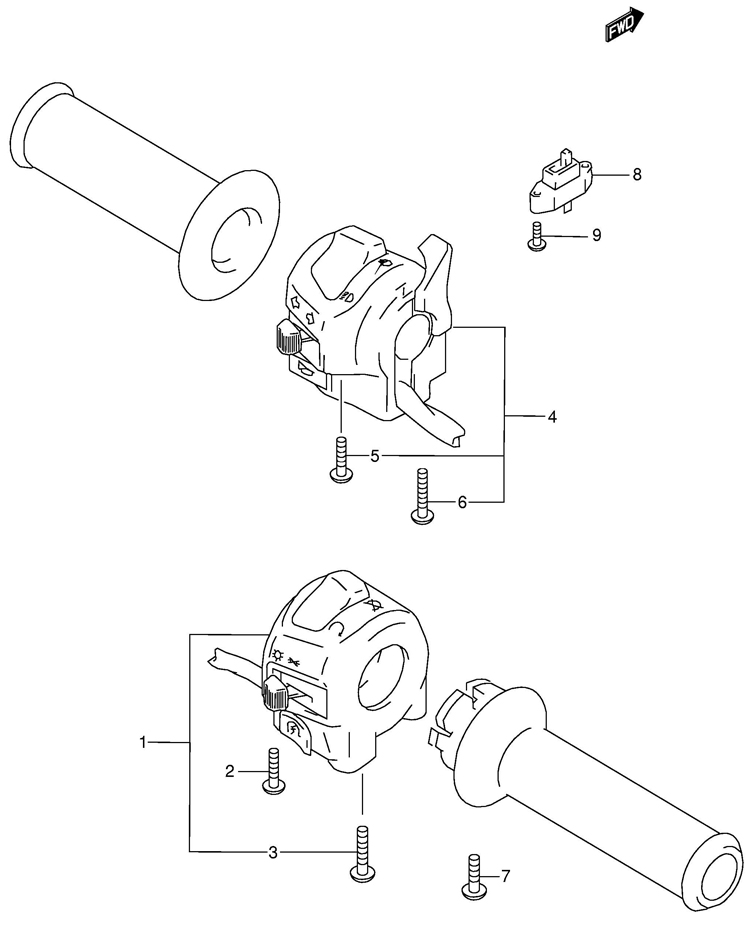 FWD

8

9

4

5

6

1

2

3

7