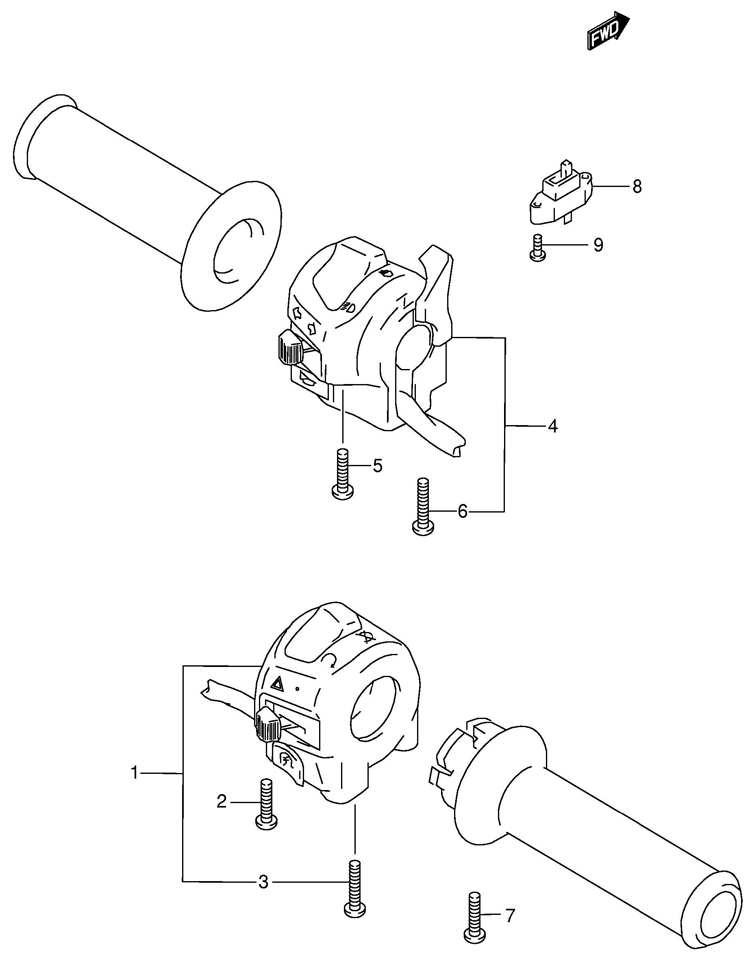 FWD

8

9

4

5

6

1

2

3

7