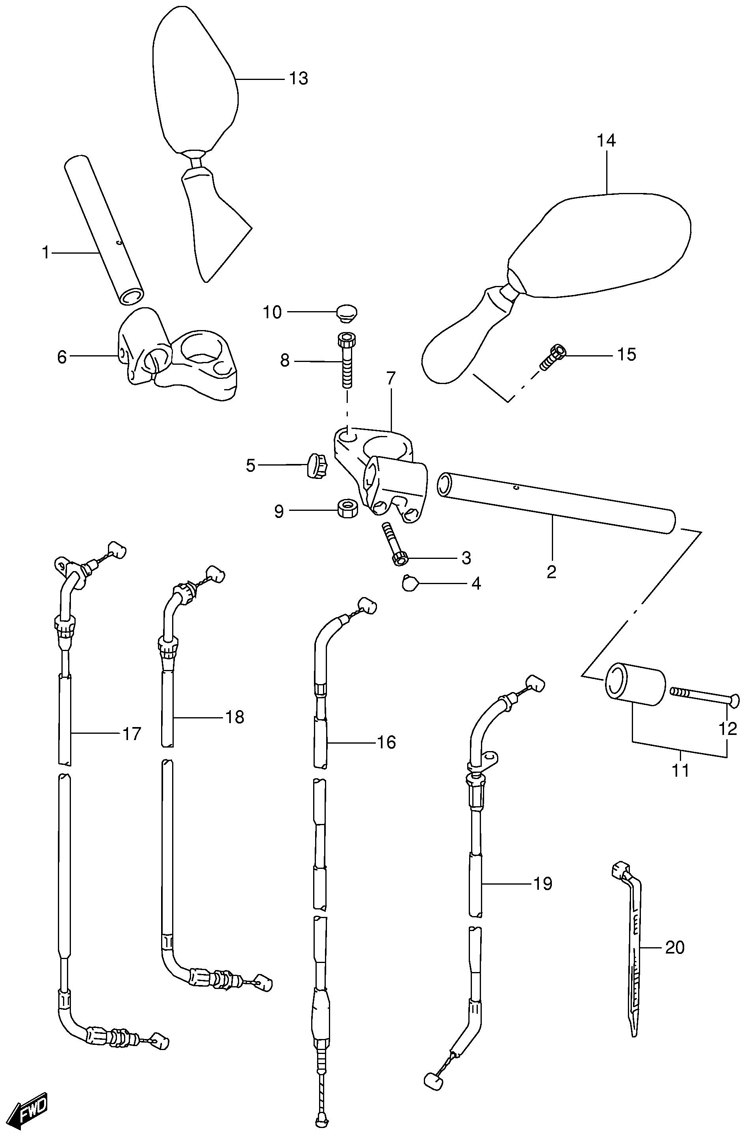 13
14
1
10
6
8
15
7
5
9
3
2
4
17
18
16
12
11
19
20
FWD