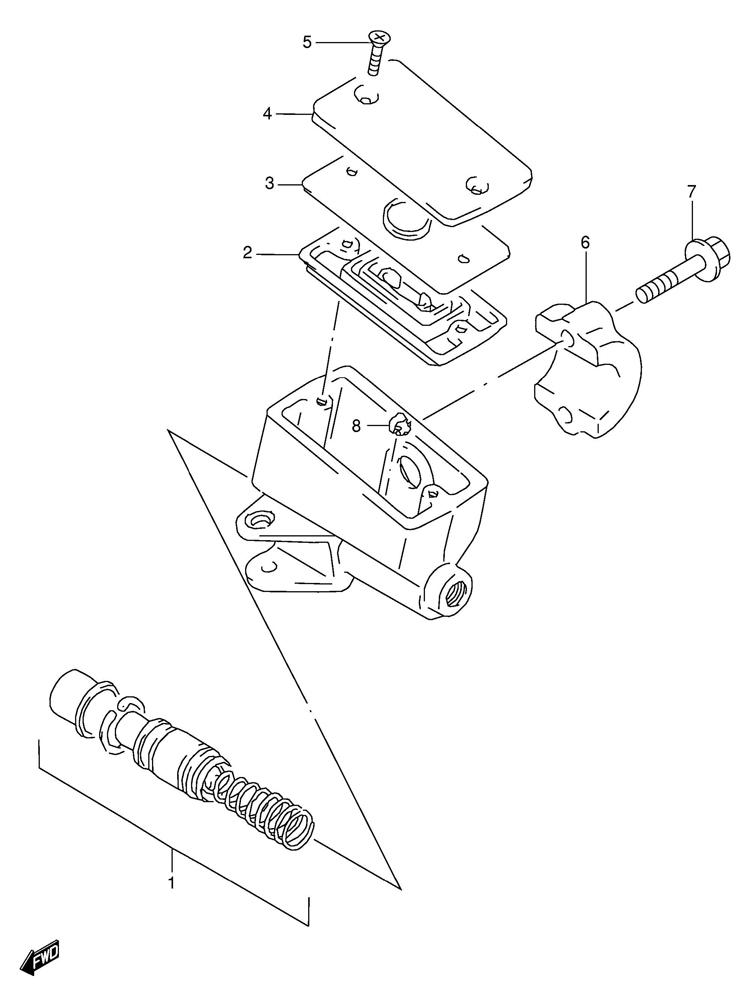 5
4
3
2
7
6
8
1
FWD