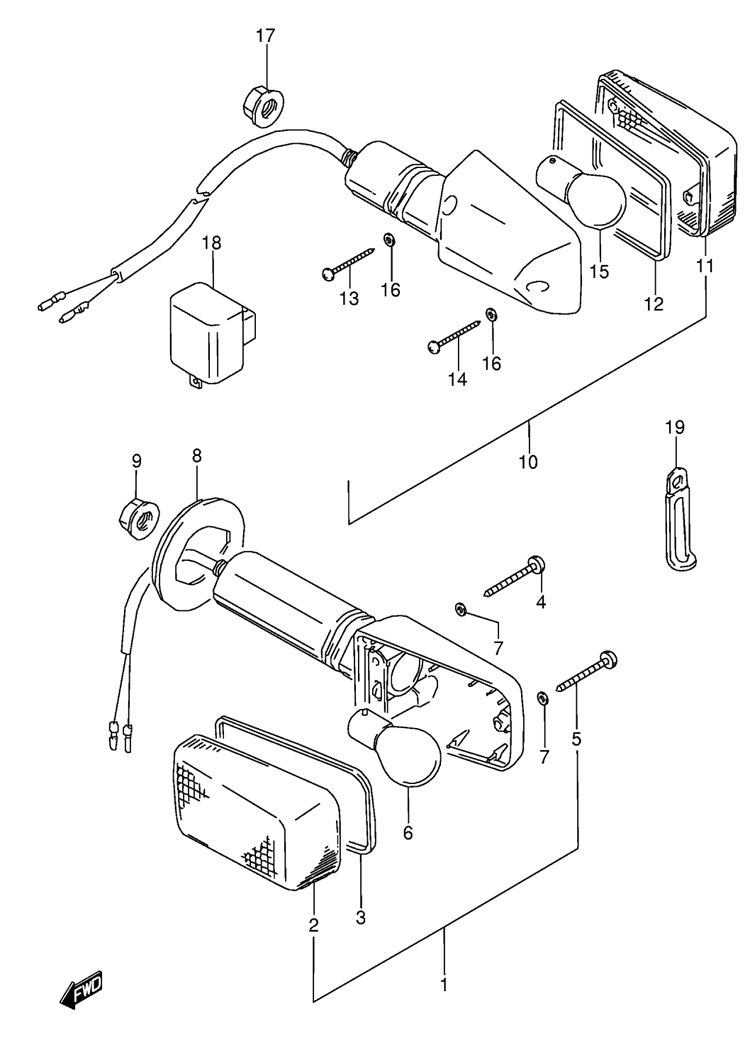 17
18
13
16
15
12
11
14
16
10
19
9
8
4
7
7
5
6
2
3
1
FWD