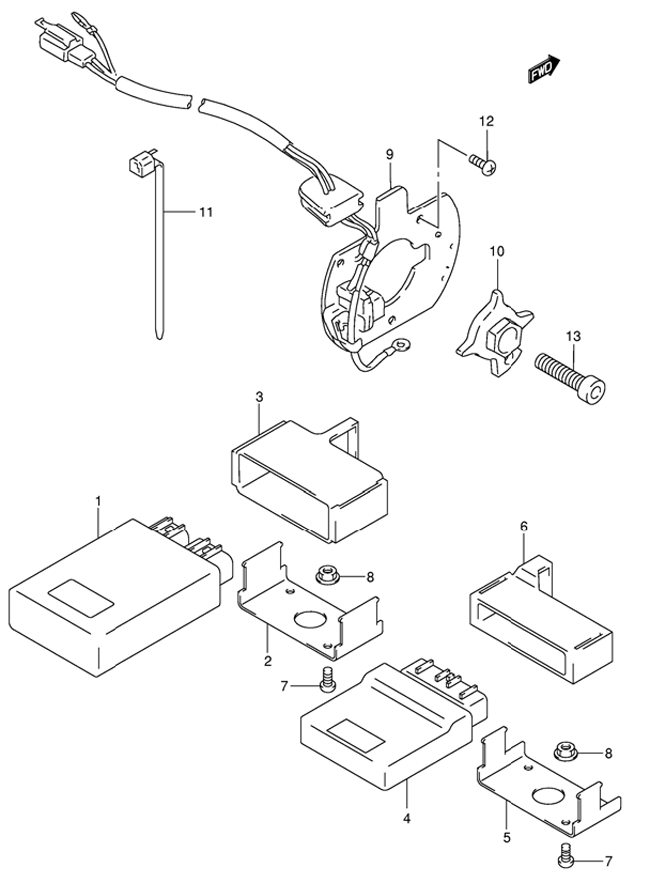 FWD
12
9
11
10
13
3
1
6
8
2
7
8
4
5
7