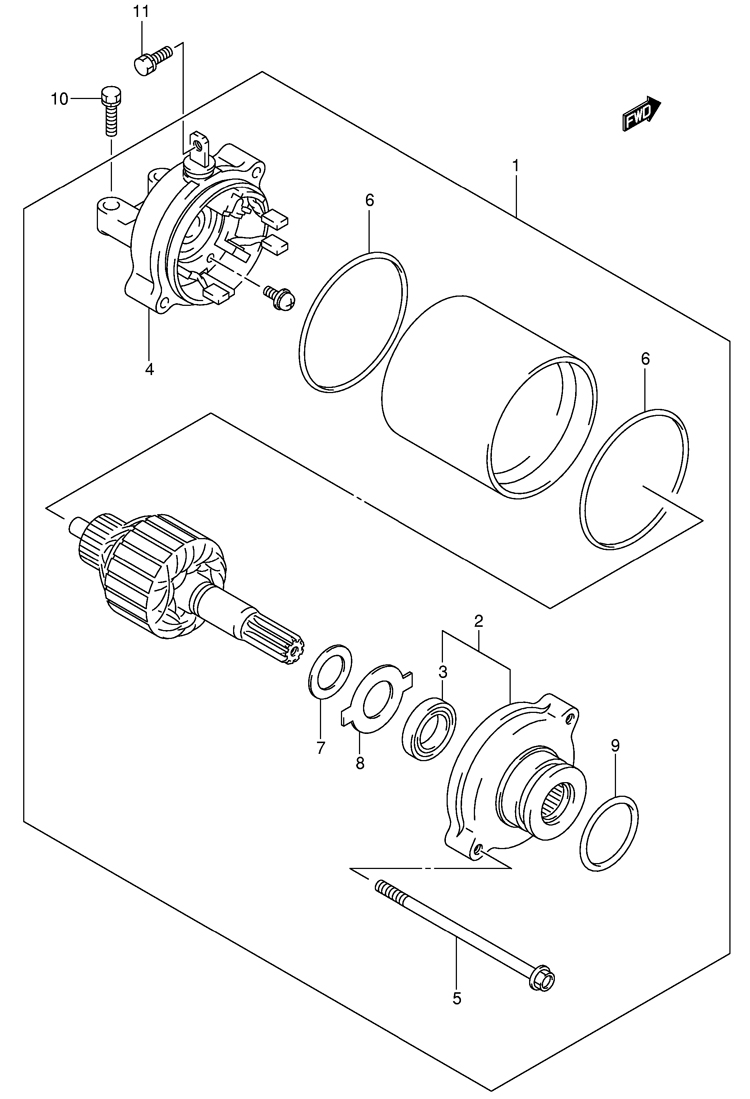 11
10
FWD
1
6
4
6
2
3
7
8
9
5