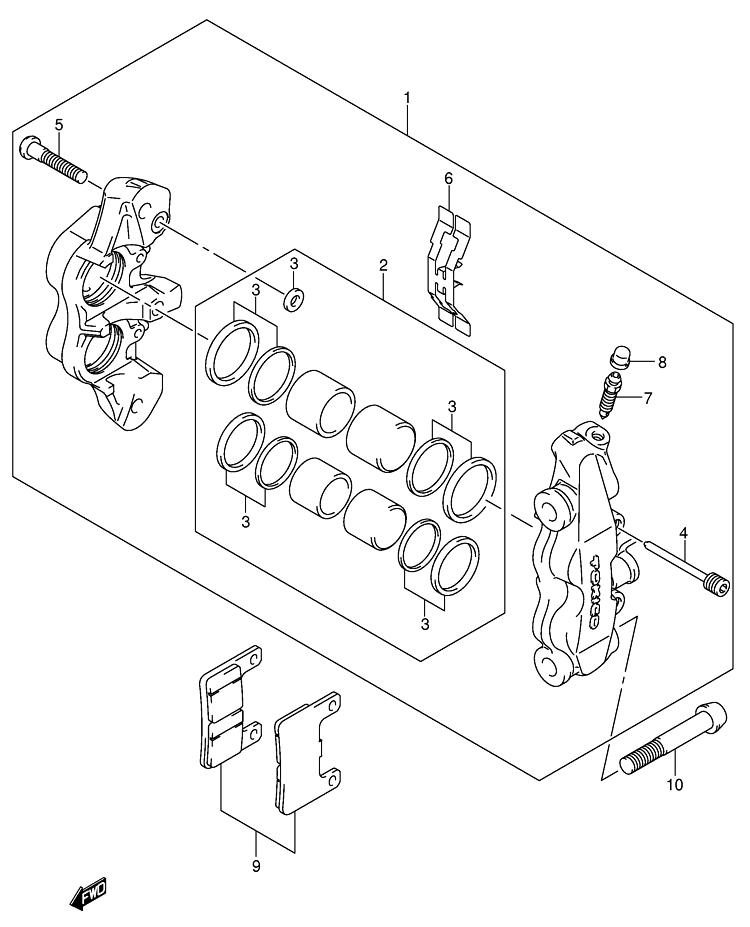 1
5
6
3
2
3
8
7
3
3
4
TOKICO
3
10
9
FWD