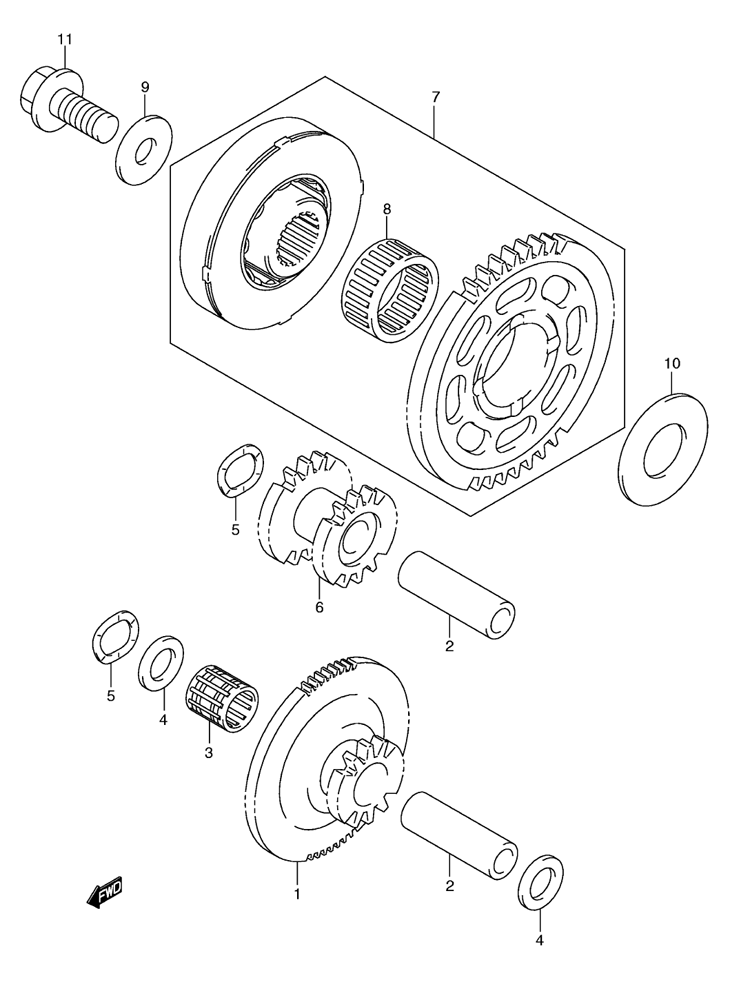 11
9
7
8
10
5
6
2
5
4
3
1
2
4
FWD