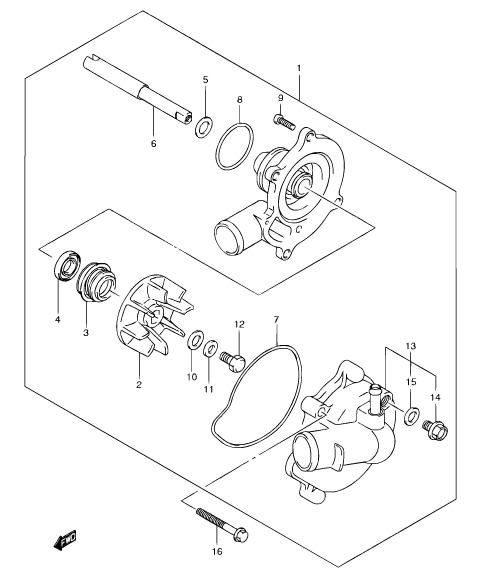 1
5
8
9
6
4
3
2
10
11
12
7
13
15
14
16
FWD