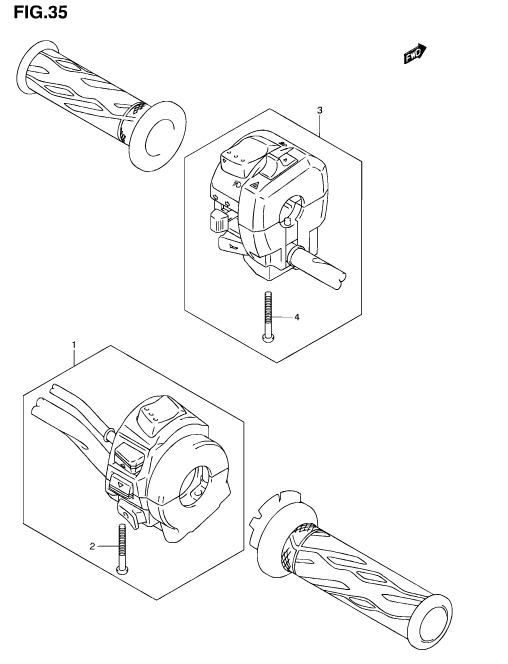 FIG.35

FWD

3

4

1

2