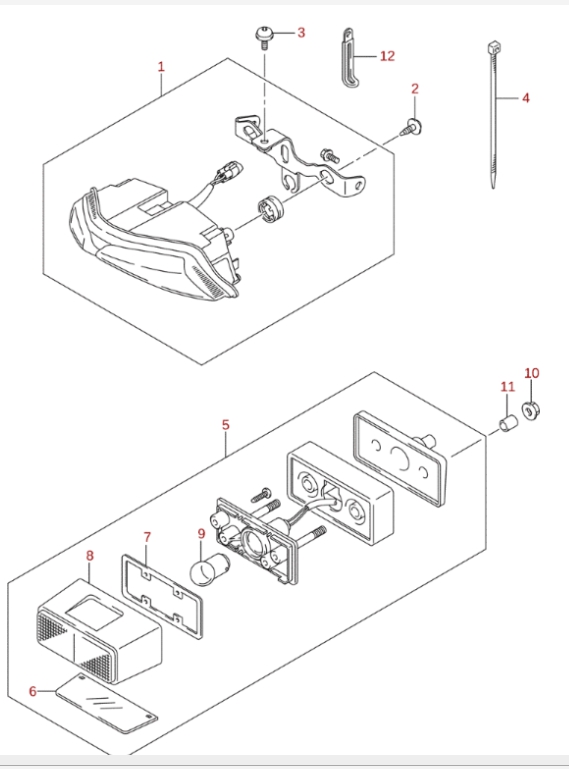 3
12
1
2
4
10
11
5
7
9
8
6