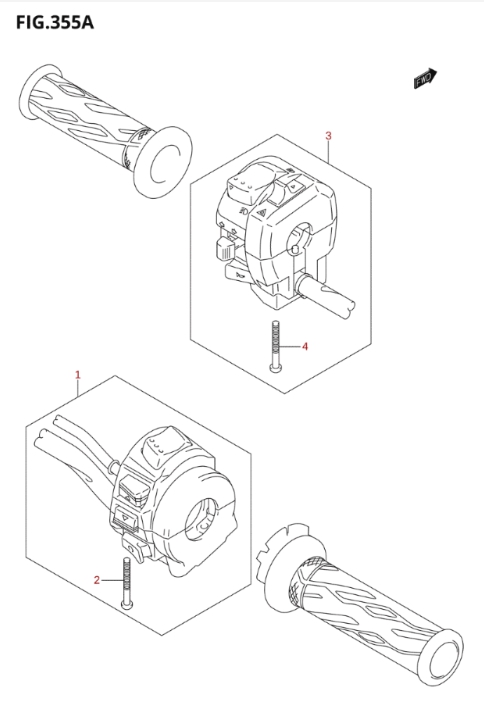 FIG.355A

FWD

3

4

1

2