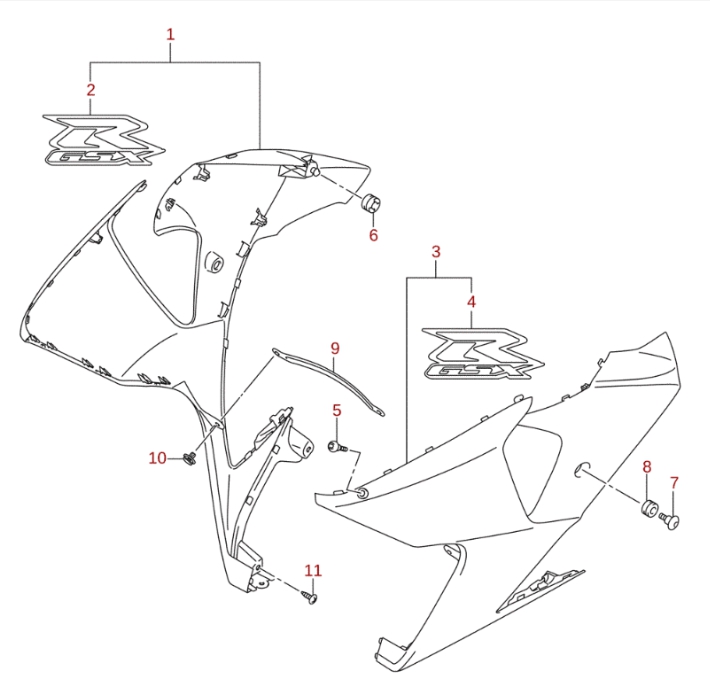 1
2
R
GSX
6
3
4
R
GSX
9
5
10
8
7
11